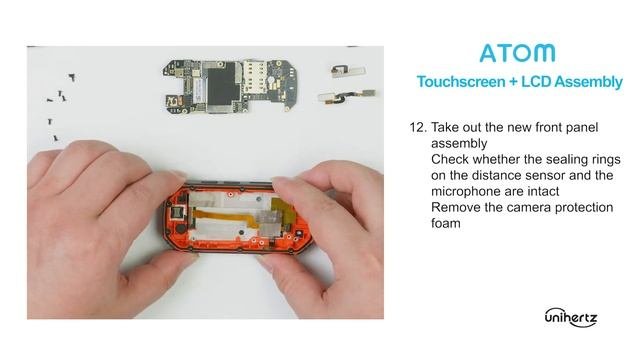 ATOM
Touchscreen + LCD Assembly

12. Take out the new front panel assembly
Check whether the sealing rings on the distance sensor and the microphone are intact
Remove the camera protection foam

unihertz