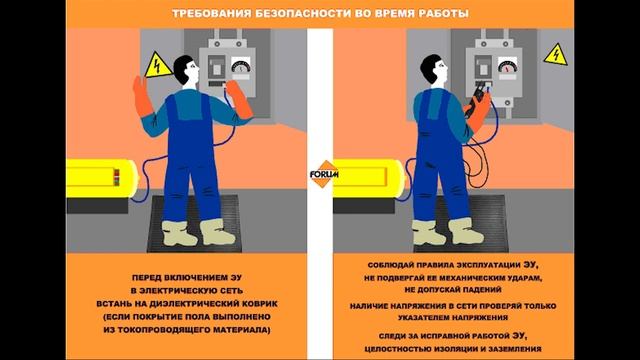 ТРЕБОВАНИЯ БЕЗОПАСНОСТИ ВО ВРЕМЯ РАБОТЫ

FORUM

ПЕРЕД ВКЛЮЧЕНИЕМ ЭУ В ЭЛЕКТРИЧЕСКУЮ СЕТЬ ВСТАНЬ НА ДИЭЛЕКТРИЧЕСКИЙ КОВРИК (ЕСЛИ ПОКРЫТИЕ ПОЛА ВЫПОЛНЕНО ИЗ ТОКОПРОВОДЯЩЕГО МАТЕРИАЛА)

СОБЛЮДАЙ ПРАВИЛА ЭКСПЛУАТАЦИИ ЭУ, НЕ ПОДВЕРГАЙ ЕЕ МЕХАНИЧЕСКИМ УДАРАМ, НЕ ДОПУСКАЙ ПАДЕНИЙ

НАЛИЧИЕ НАПРЯЖЕНИЯ В СЕТИ ПРОВЕРЯЙ ТОЛЬКО УКАЗАТЕЛЕМ НАПРЯЖЕНИЯ

СЛЕДИ ЗА ИСПРАВНОЙ РАБОТОЙ ЭУ, ЦЕЛОСТНОСТЬЮ ИЗОЛЯЦИИ И ЗАЗЕМЛЕНИЯ