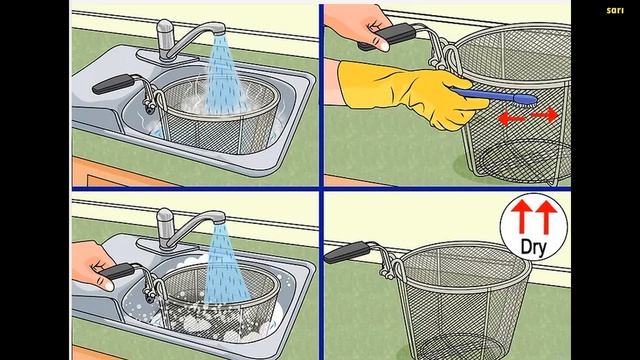 sari

Dry