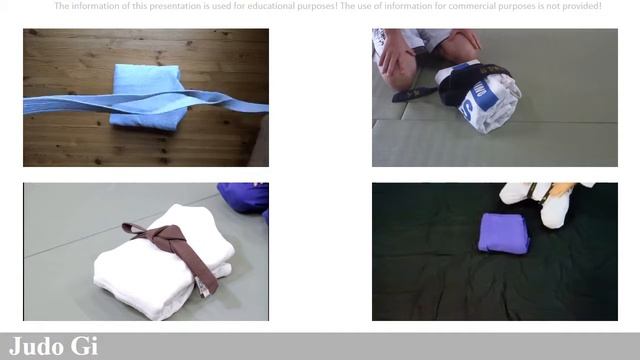 The information of this presentation is used for educational purposes! The use of information for commercial purposes is not provided!

Judo Gi