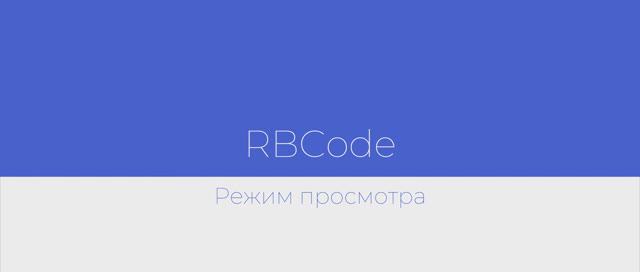 RBCode

Режим просмотра