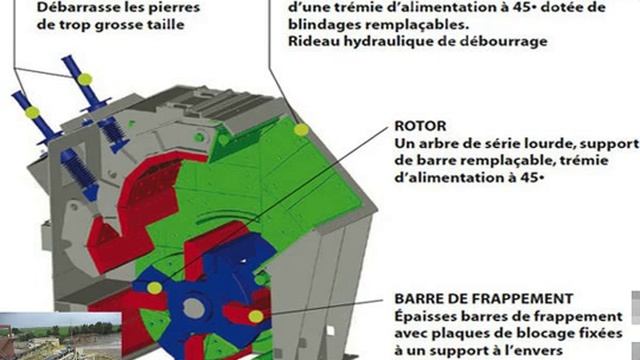 Débarrasse les pierres de trop grosse taille

d'une trémie d'alimentation à 45• dotée de blindages remplaçables.
Rideau hydraulique de débourrage

ROTOR
Un arbre de série lourde, support de barre remplaçable, trémie d'alimentation à 45•

BARRE DE FRAPPEMENT
Épaisses barres de frappement avec plaques de blocage fixées à un support à l'envers