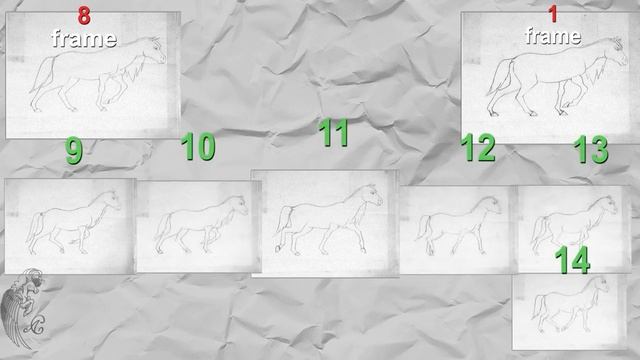 8
frame

1
frame

9

10

11

12

13

14