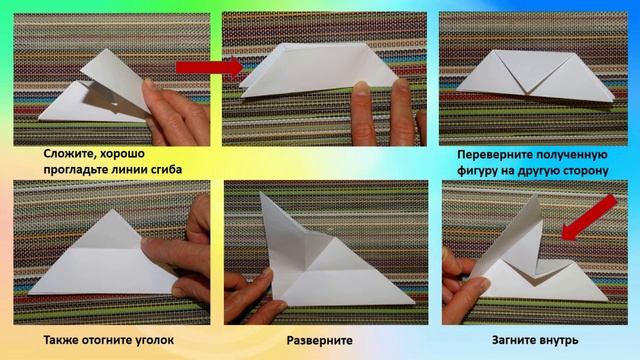 Сложите, хорошо прогладьте линии сгиба

Переверните полученную фигуру на другую сторону

Также отогните уголок

Разверните

Загните внутрь