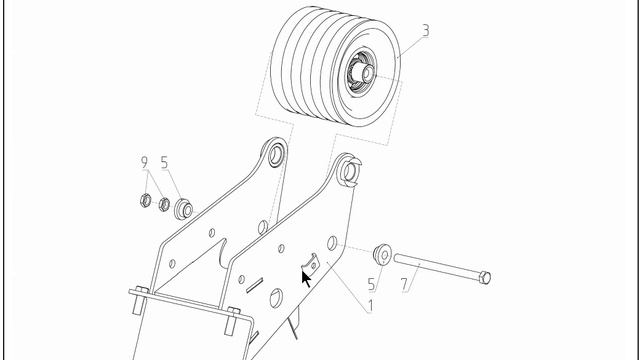 3

9
5

5
7
1