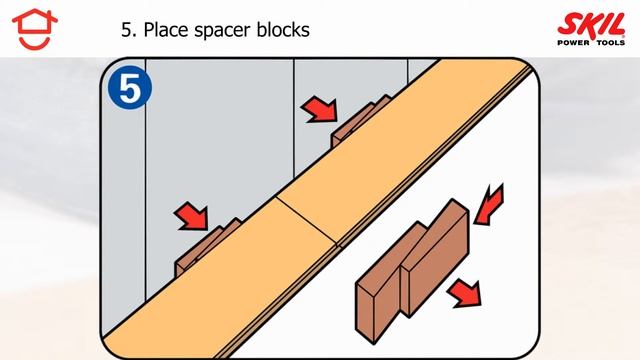 5. Place spacer blocks

SKIL
POWER TOOLS

5