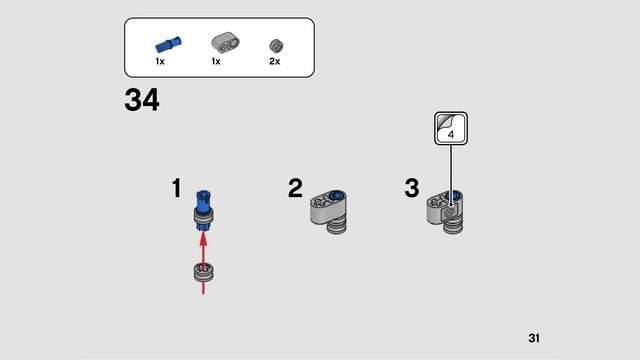 1x
1x
2x

34

4

1
2
3

31