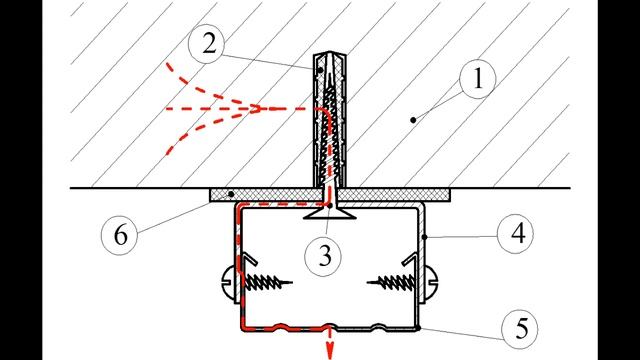 2
1
6
3
4
5