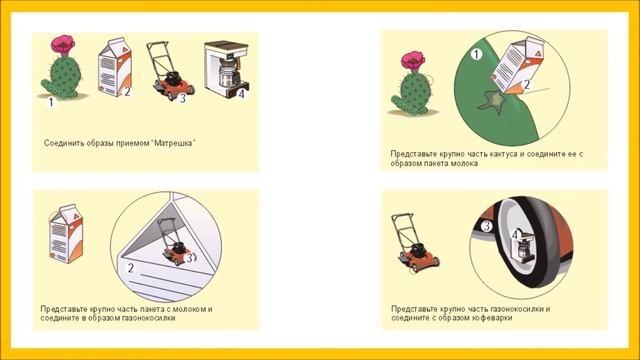 1 2 3 4

Соединить образы приемом "Матрешка"

1 2

Представьте крупно часть кактуса и соедините ее с образом пакета молока

2 3

Представьте крупно часть пакета с молоком и соедините в образом газонокосилки

3 4

Представьте крупно часть газонокосилки и соедините с образом кофеварки