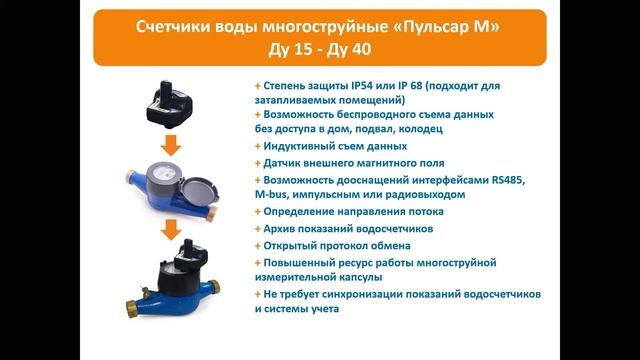 Счетчики воды многоструйные «Пульсар М»
Ду 15 - Ду 40

+ Степень защиты IP54 или IP 68 (подходит для затапливаемых помещений)
+ Возможность беспроводного съема данных без доступа в дом, подвал, колодец
+ Индуктивный съем данных
+ Датчик внешнего магнитного поля
+ Возможность дооснащений интерфейсами RS485, M-bus, импульсным или радиовыходом
+ Определение направления потока
+ Архив показаний водосчетчиков
+ Открытый протокол обмена
+ Повышенный ресурс работы многоструйной измерительной капсулы
+ Не требует синхронизации показаний водосчетчиков и системы учета