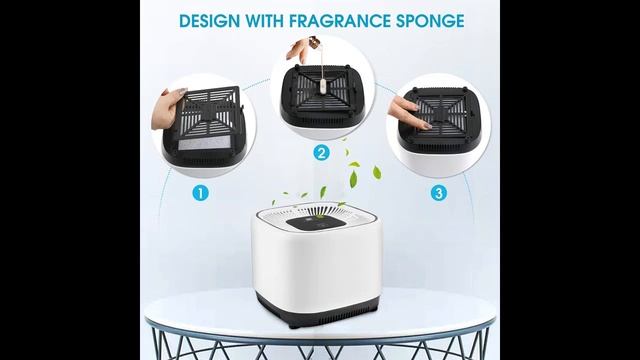 DESIGN WITH FRAGRANCE SPONGE

1

2

3