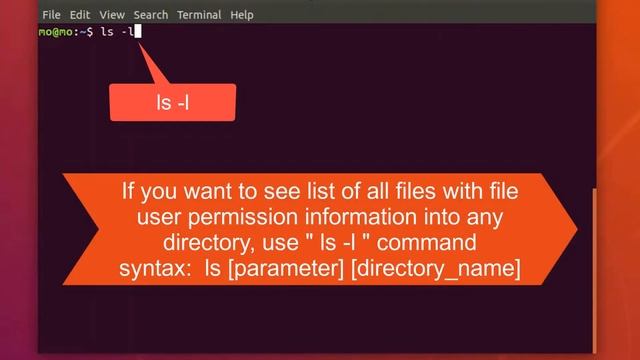 File Edit View Search Terminal Help

mo@mo:~$ ls -l

ls -l

If you want to see list of all files with file user permission information into any directory, use " ls -l " command syntax: ls [parameter] [directory_name]