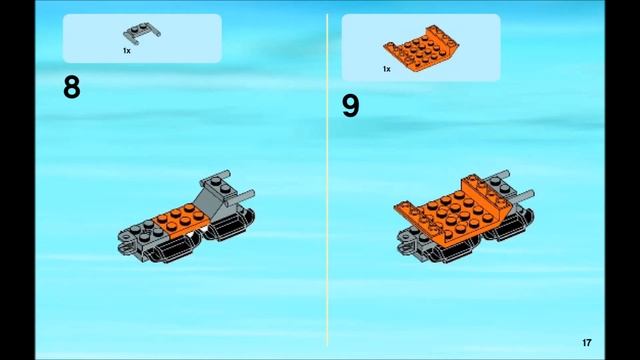 1x

8

1x

9

17