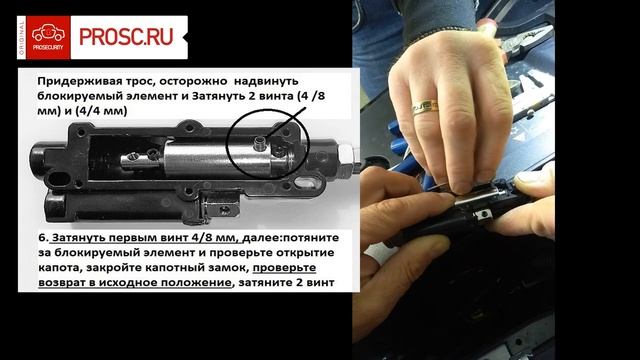 ORIGINAL PROSECURITY PROSC.RU

Придерживая трос, осторожно надвинуть блокируемый элемент и Затянуть 2 винта (4 /8 мм) и (4/4 мм)

6. Затянуть первым винт 4/8 мм, далее:потяните за блокируемый элемент и проверьте открытие капота, закройте капотный замок, проверьте возврат в исходное положение, затяните 2 винт