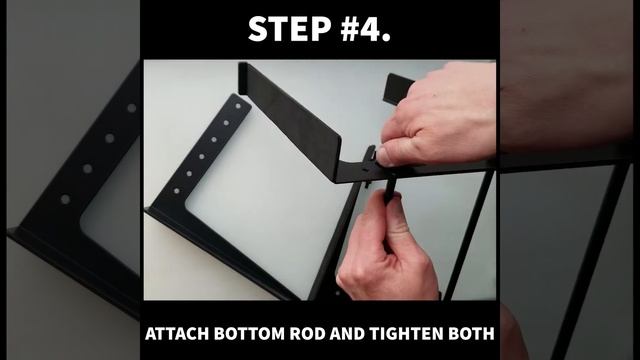 STEP #4.

ATTACH BOTTOM ROD AND TIGHTEN BOTH