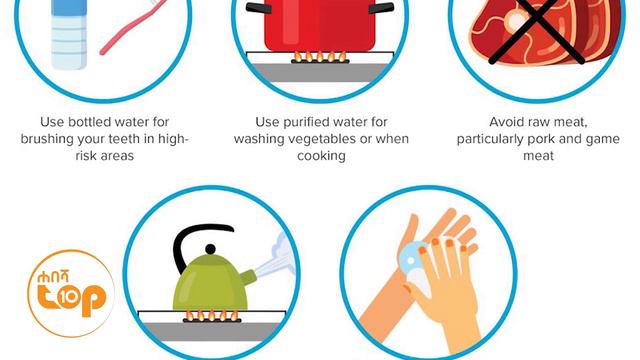 Use bottled water for brushing your teeth in high-risk areas

Use purified water for washing vegetables or when cooking

Avoid raw meat, particularly pork and game meat

ሐበሻ top 10