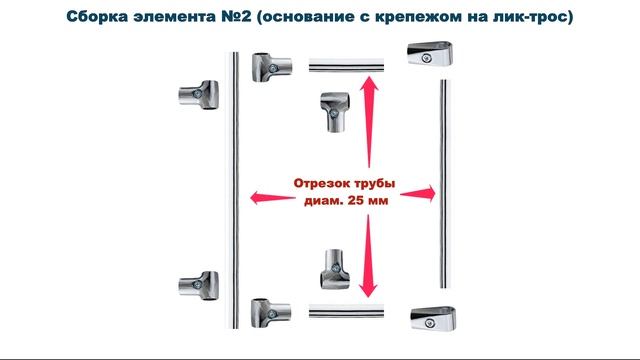 Сборка элемента №2 (основание с крепежом на лик-трос)

Отрезок трубы диам. 25 мм