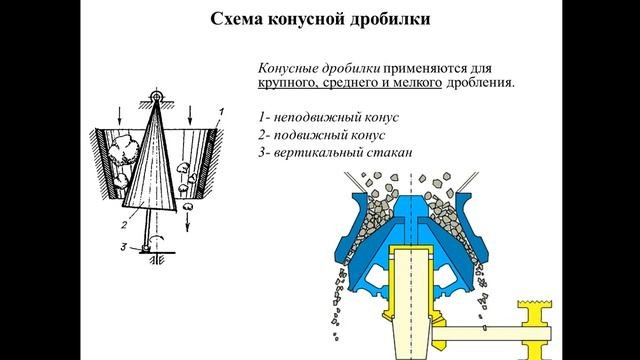 Схема конусной дробилки

Конусные дробилки применяются для крупного, среднего и мелкого дробления.

1- неподвижный конус
2- подвижный конус
3- вертикальный стакан

1
2
3