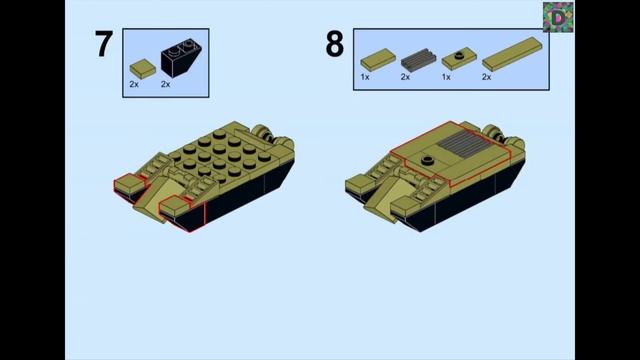 7

2x 2x

8

1x 2x 1x 2x

D