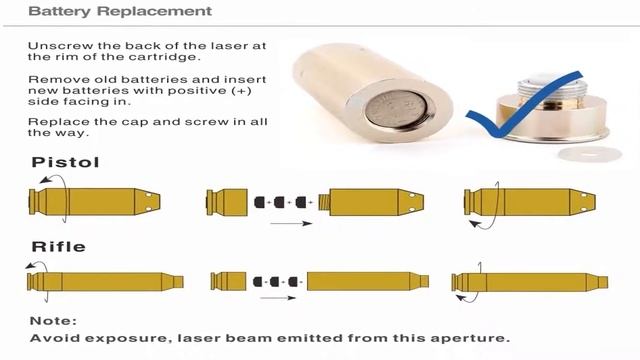 Battery Replacement

Unscrew the back of the laser at the rim of the cartridge.

Remove old batteries and insert new batteries with positive (+) side facing in.

Replace the cap and screw in all the way.

Pistol

Rifle

Note:
Avoid exposure, laser beam emitted from this aperture.