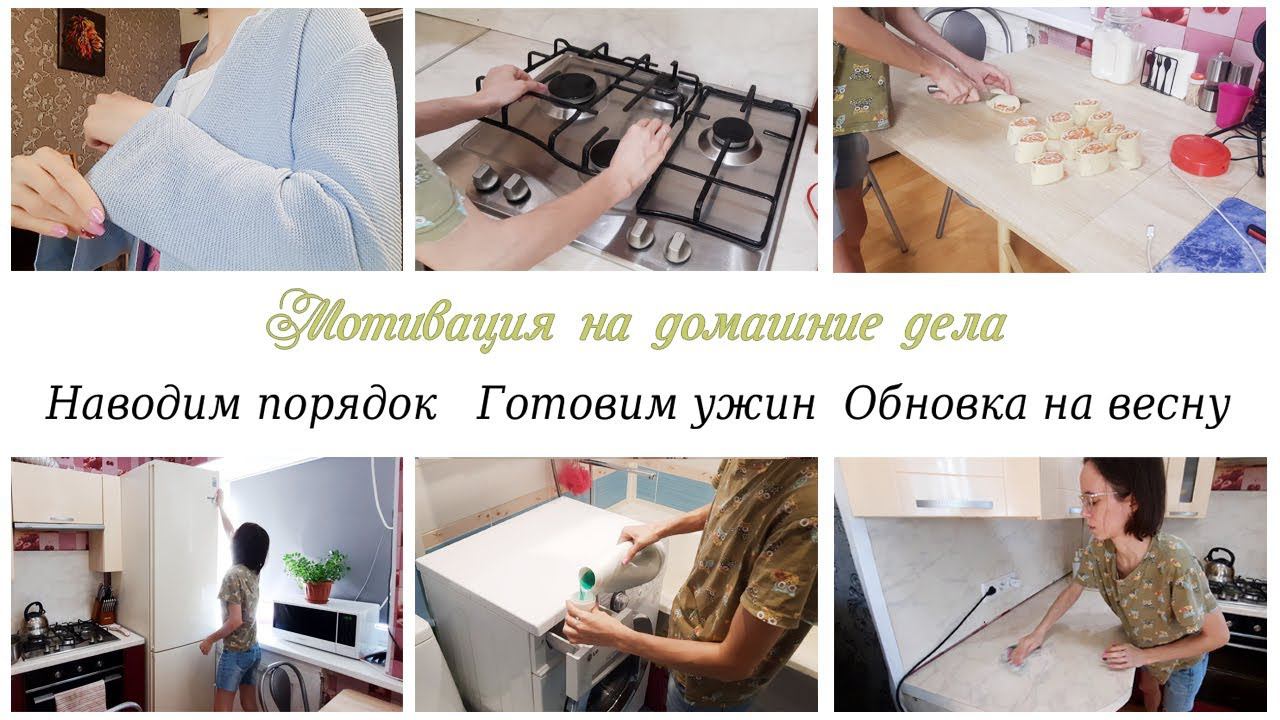 Мотивация на домашние дела

Наводим порядок  Готовим ужин  Обновка на весну