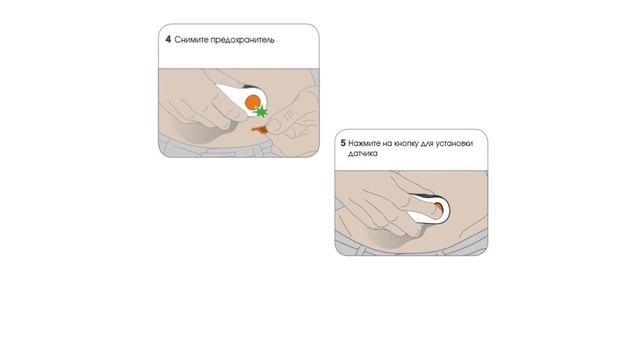 4 Снимите предохранитель

5 Нажмите на кнопку для установки датчика