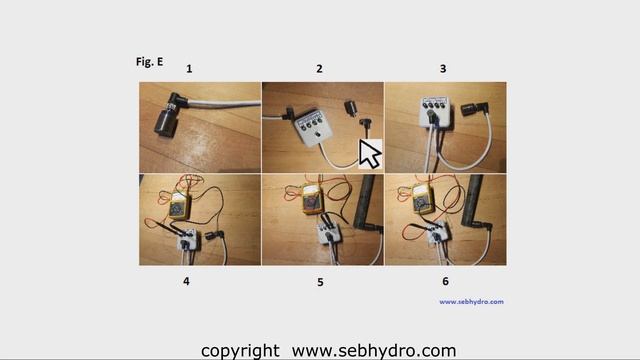 Fig. E

1

2

3

4

5

6

www.sebhydro.com

copyright www.sebhydro.com