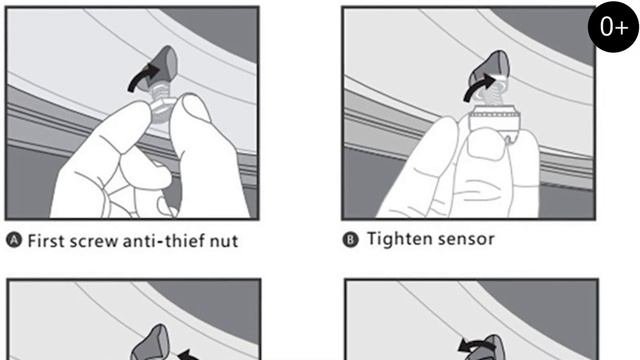 0+

A First screw anti-thief nut

B Tighten sensor