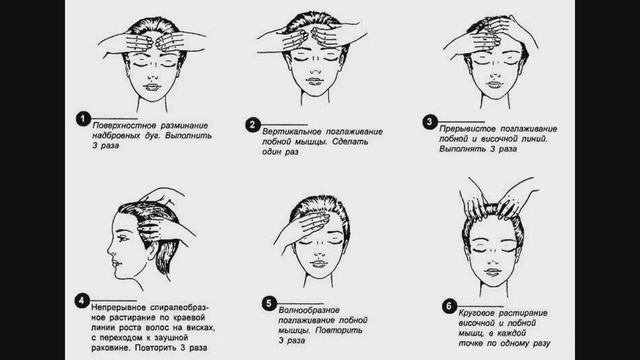 1 Поверхностное разминание надбровных дуг. Выполнить 3 раза

2 Вертикальное поглаживание лобной мышцы. Сделать один раз

3 Прерывистое поглаживание лобной и височной линий. Выполнять 3 раза

4 Непрерывное спиралеобразное растирание по краевой линии роста волос на висках, с переходом к заушной раковине. Повторить 3 раза

5 Волнообразное поглаживание лобной мышцы. Повторить 3 раза

6 Круговое растирание височной и лобной мышц, в каждой точке по одному разу