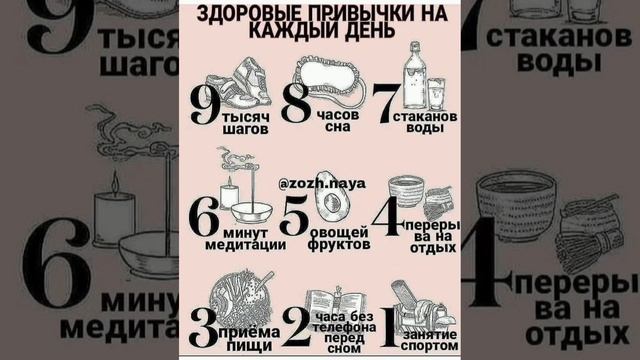 ЗДОРОВЫЕ ПРИВЫЧКИ НА КАЖДЫЙ ДЕНЬ

9 тысяч шагов

8 часов сна

7 стаканов воды

6 минут медитации

@zozh.naya

5 овощей фруктов

4 перерыва на отдых

3 приёма пищи

2 часа без телефона перед сном

1 занятие спортом