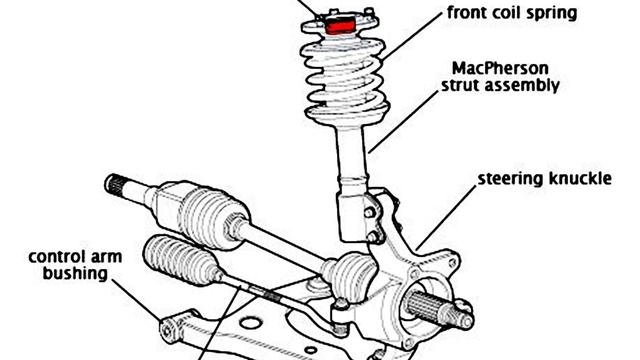 front coil spring

MacPherson strut assembly

steering knuckle

control arm bushing