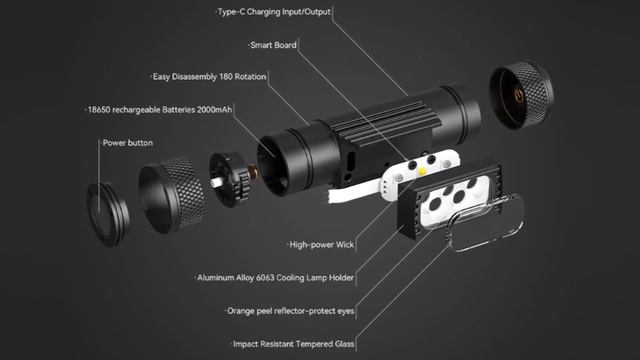 Type-C Charging Input/Output

Smart Board

Easy Disassembly 180 Rotation

18650 rechargeable Batteries 2000mAh

Power button

High-power Wick

Aluminum Alloy 6063 Cooling Lamp Holder

Orange peel reflector-protect eyes

Impact Resistant Tempered Glass