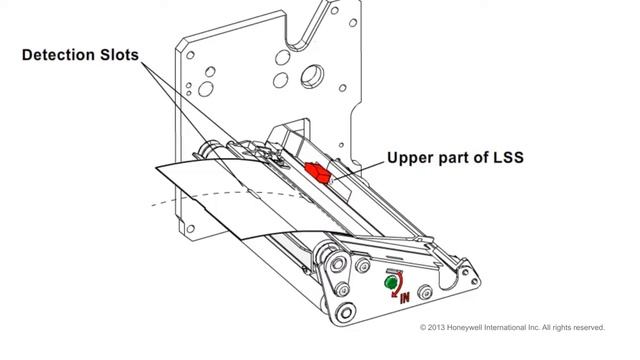 Detection Slots

Upper part of LSS

IN

© 2013 Honeywell International Inc. All rights reserved.