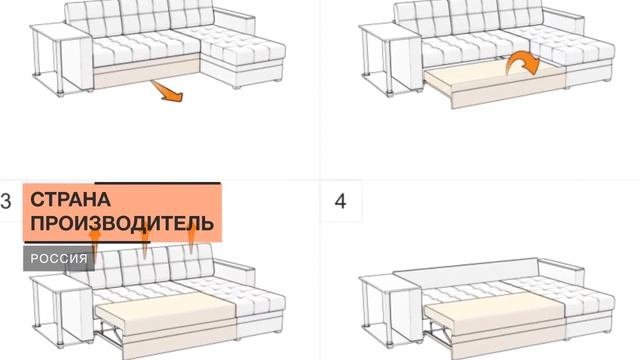 3

СТРАНА ПРОИЗВОДИТЕЛЬ

РОССИЯ

4