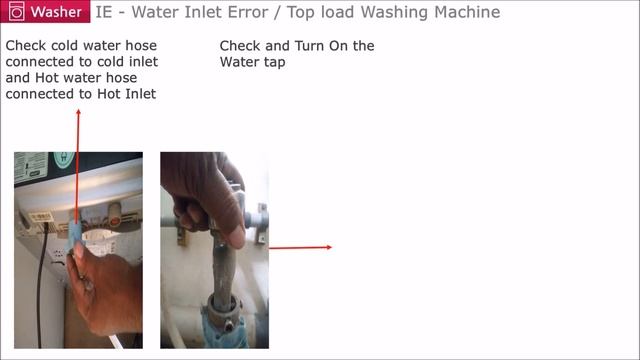 Washer IE - Water Inlet Error / Top load Washing Machine

Check cold water hose connected to cold inlet and Hot water hose connected to Hot Inlet

Check and Turn On the Water tap