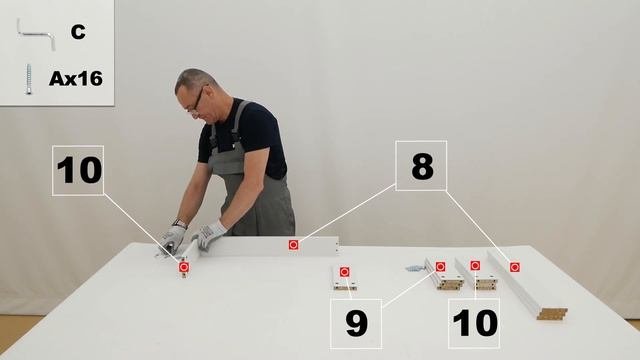 C
Ax16
10
8
9
10