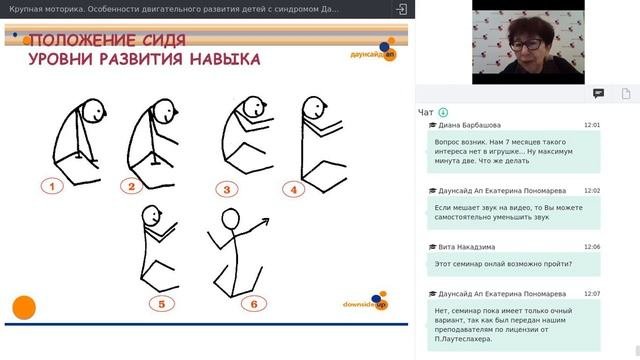 Крупная моторика. Особенности двигательного развития детей с синдромом Да...

ПОЛОЖЕНИЕ СИДЯ
УРОВНИ РАЗВИТИЯ НАВЫКА

даунсайд ап

1
2
3
4
5
6

downside up

Чат

Диана Барбашова 12:01
Вопрос возник. Нам 7 месяцев такого интереса нет в игрушке... Ну максимум минута две. Что же делать

Даунсайд Ап Екатерина Пономарева 12:02
Если мешает звук на видео, то Вы можете самостоятельно уменьшить звук

Вита Накадзима 12:06
Этот семинар онлай возможно пройти?

Даунсайд Ап Екатерина Пономарева 12:07
Нет, семинар пока имеет только очный вариант, так как был передан нашим преподавателям по лицензии от П.Лаутеслахера.