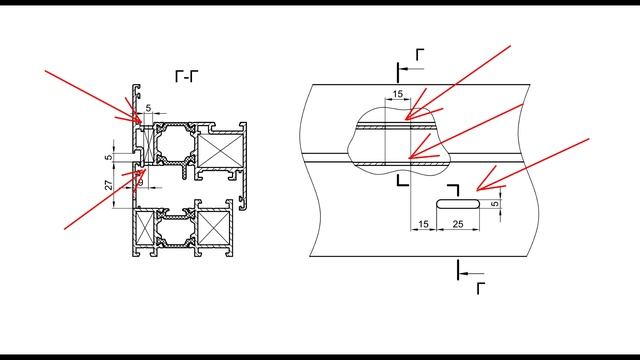 Г-Г
5
5
27
9
Г
15
15
25
5
Г