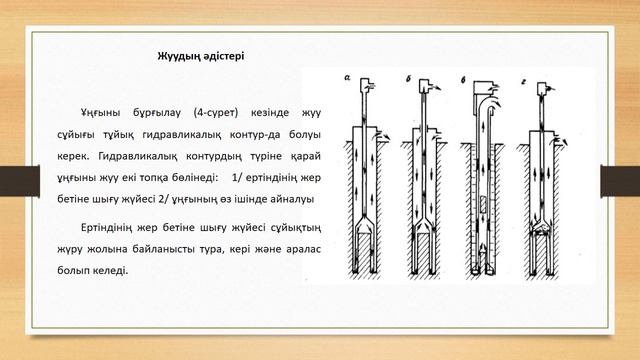 Жуудың әдістері

Ұңғыны бұрғылау (4-сурет) кезінде жуу сұйығы тұйық гидравликалық контур-да болуы керек. Гидравликалық контурдың түріне қарай ұңғыны жуу екі топқа бөлінеді: 1/ ертіндінің жер бетіне шығу жүйесі 2/ ұңғының өз ішінде айналуы

Ертіндінің жер бетіне шығу жүйесі сұйықтың жүру жолына байланысты тура, кері және аралас болып келеді.

а б в г