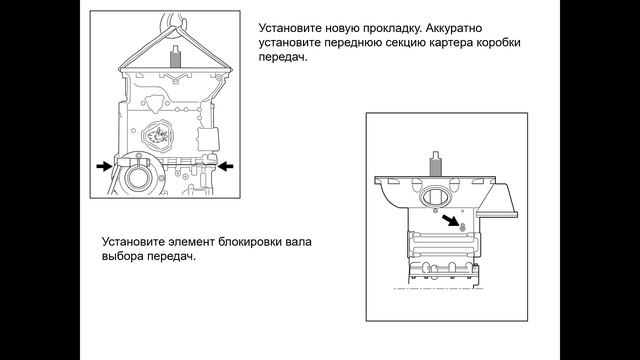 Установите новую прокладку. Аккуратно установите переднюю секцию картера коробки передач.

Установите элемент блокировки вала выбора передач.