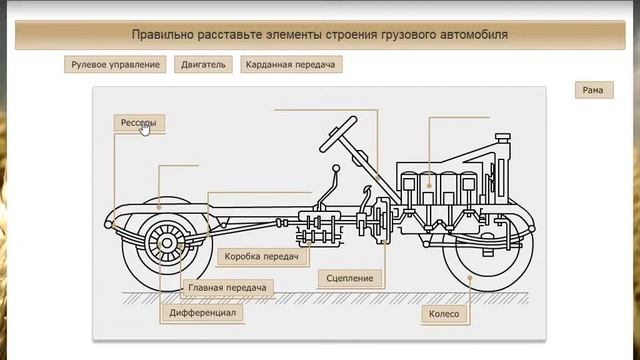 Правильно расставьте элементы строения грузового автомобиля

Рулевое управление
Двигатель
Карданная передача

Рама

Рессоры

Коробка передач
Сцепление
Главная передача
Дифференциал
Колесо