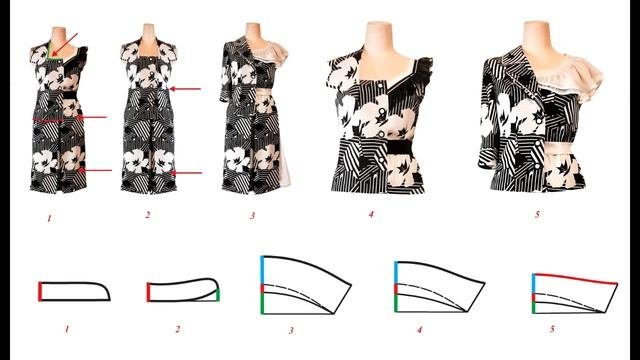 1 2 3 4 5

1 2 3 4 5