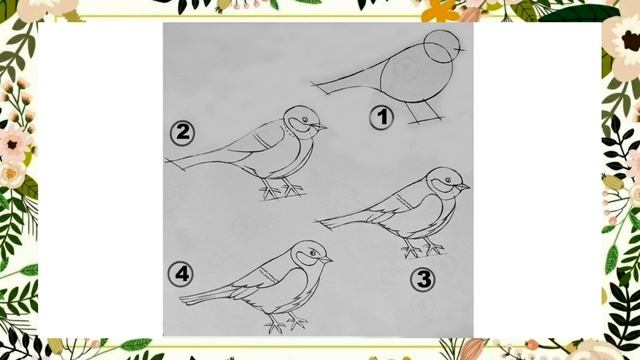 1
2
3
4