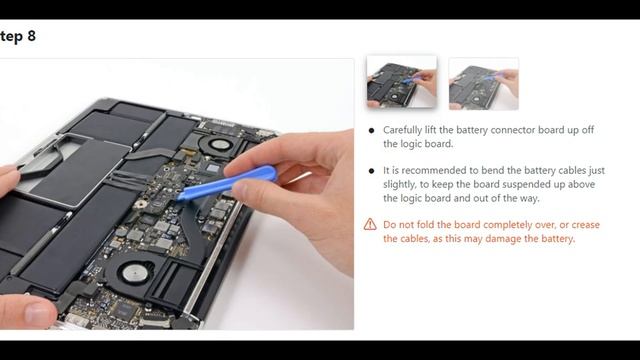 tep 8

Carefully lift the battery connector board up off the logic board.

It is recommended to bend the battery cables just slightly, to keep the board suspended up above the logic board and out of the way.

Do not fold the board completely over, or crease the cables, as this may damage the battery.