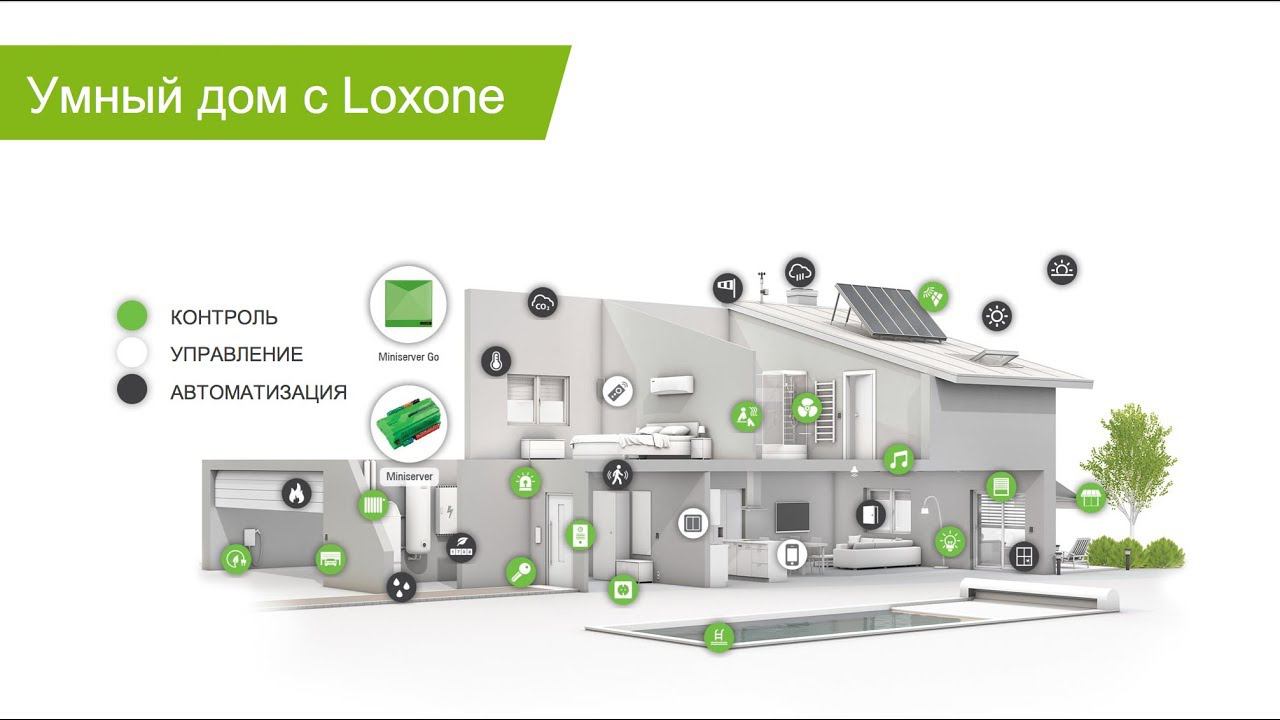 Умный дом с Loxone

КОНТРОЛЬ
УПРАВЛЕНИЕ
АВТОМАТИЗАЦИЯ

Miniserver Go

Miniserver

$CO_2$