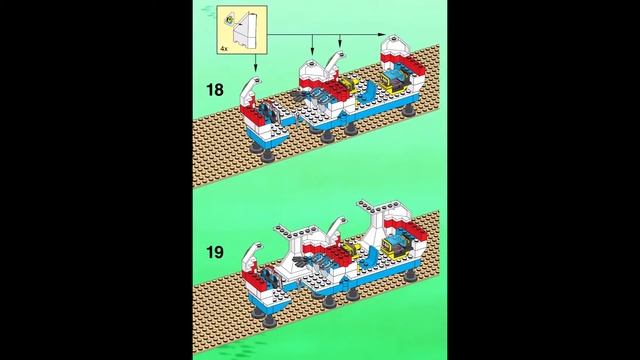 4x

18

19