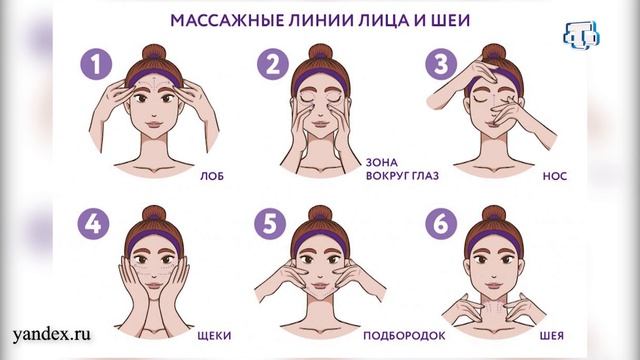 МАССАЖНЫЕ ЛИНИИ ЛИЦА И ШЕИ

1
ЛОБ

2
ЗОНА ВОКРУГ ГЛАЗ

3
НОС

4
ЩЕКИ

5
ПОДБОРОДОК

6
ШЕЯ

yandex.ru