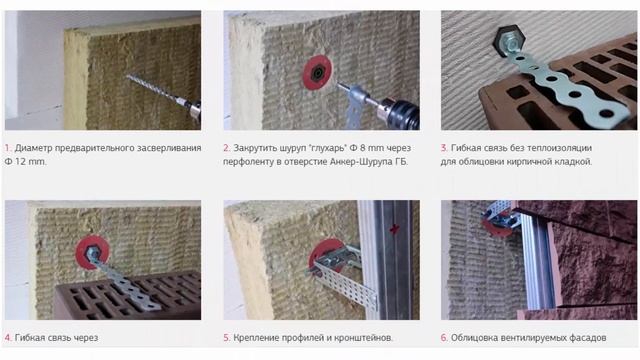 1. Диаметр предварительного засверливания Ф 12 mm.

2. Закрутить шуруп "глухарь" Ф 8 mm через перфоленту в отверстие Анкер-Шурупа ГБ.

3. Гибкая связь без теплоизоляции для облицовки кирпичной кладкой.

4. Гибкая связь через

5. Крепление профилей и кронштейнов.

6. Облицовка вентилируемых фасадов