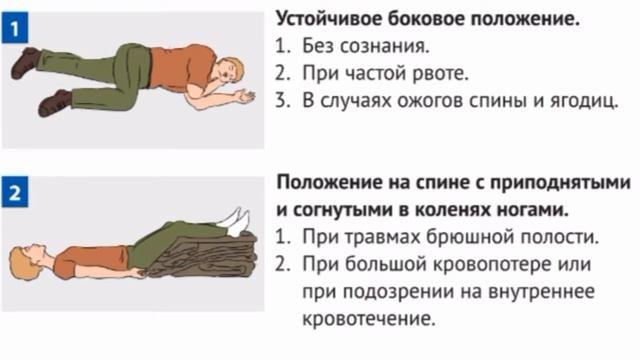 1

Устойчивое боковое положение.
1. Без сознания.
2. При частой рвоте.
3. В случаях ожогов спины и ягодиц.

2

Положение на спине с приподнятыми и согнутыми в коленях ногами.
1. При травмах брюшной полости.
2. При большой кровопотере или при подозрении на внутреннее кровотечение.