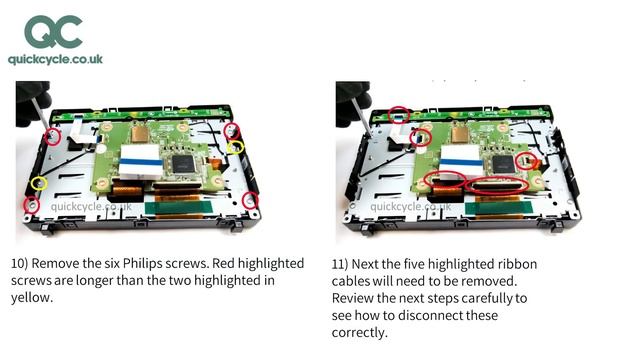 QC
quickcycle.co.uk

quickcycle.co.uk

10) Remove the six Philips screws. Red highlighted screws are longer than the two highlighted in yellow.

quickcycle.co.uk

11) Next the five highlighted ribbon cables will need to be removed. Review the next steps carefully to see how to disconnect these correctly.